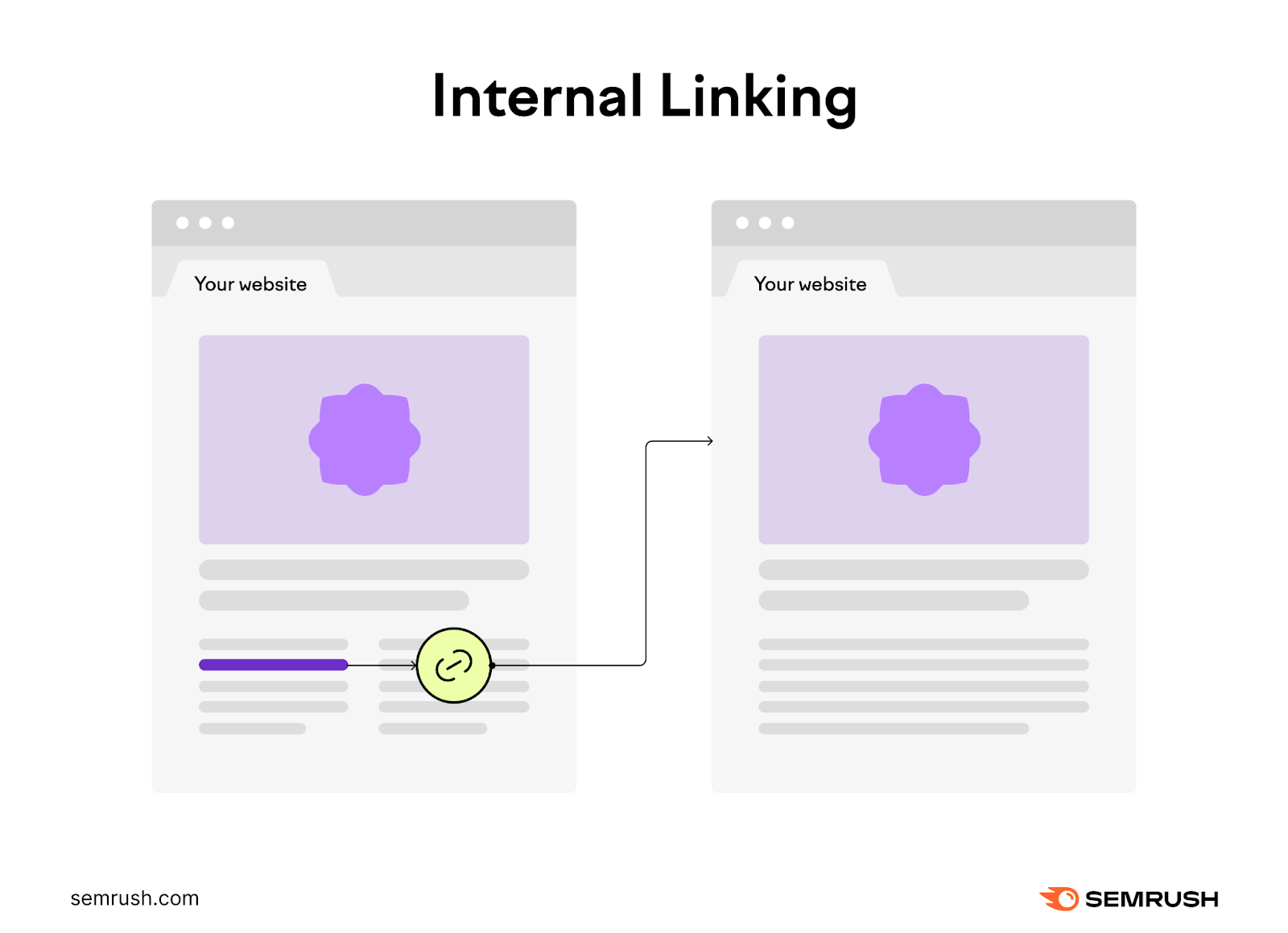 Internal Linking

Your website

Your website

semrush.com

SEMRUSH